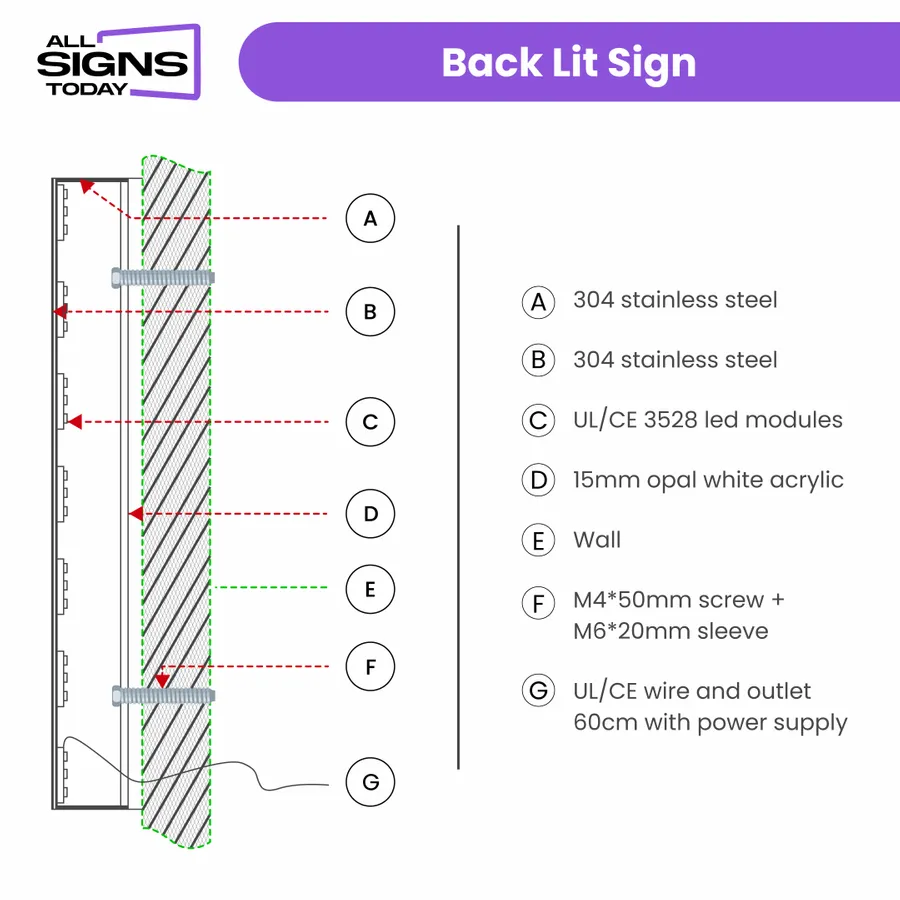 ALL SIGNS TODAY

Back Lit Sign

A
B
C
D
E
F
G

A 304 stainless steel

B 304 stainless steel

C UL/CE 3528 led modules

D 15mm opal white acrylic

E Wall

F M4*50mm screw + M6*20mm sleeve

G UL/CE wire and outlet 60cm with power supply