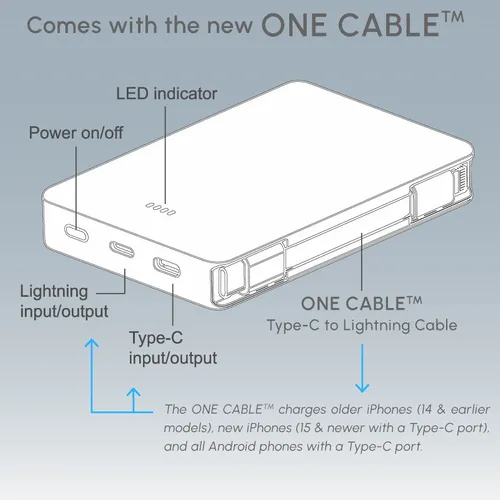 Comes with the new ONE CABLE™

LED indicator

Power on/off

Lightning input/output

Type-C input/output

ONE CABLE™
Type-C to Lightning Cable

The ONE CABLE™ charges older iPhones (14 & earlier models), new iPhones (15 & newer with a Type-C port), and all Android phones with a Type-C port.